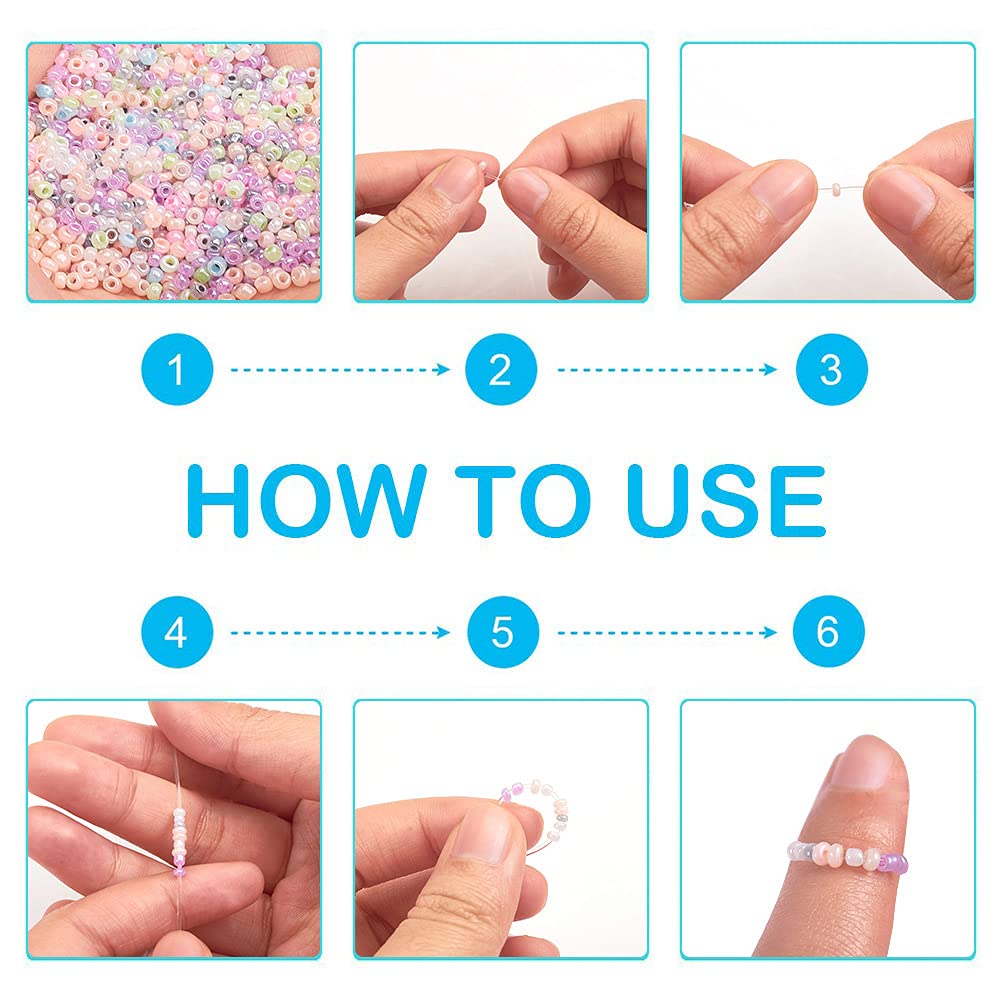 1

2

3

HOW TO USE

4

5

6