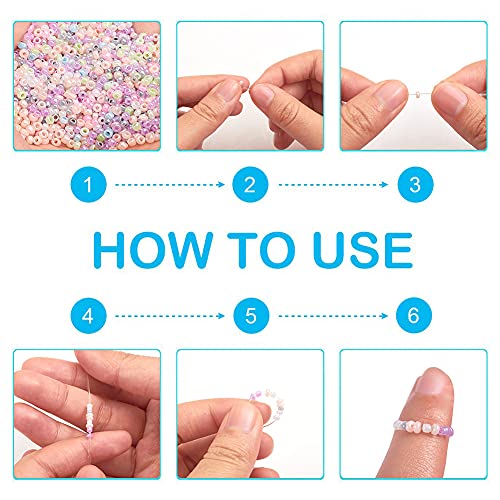 1
2
3

HOW TO USE

4
5
6