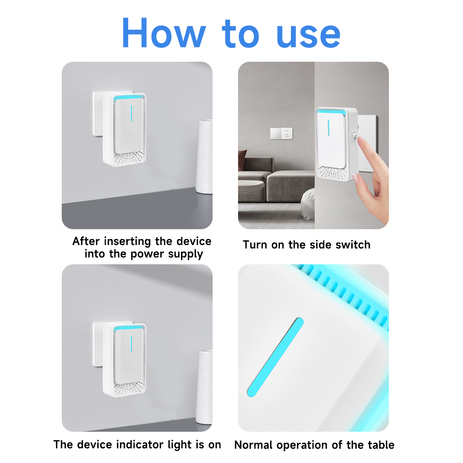 How to use

After inserting the device into the power supply

Turn on the side switch

The device indicator light is on

Normal operation of the table